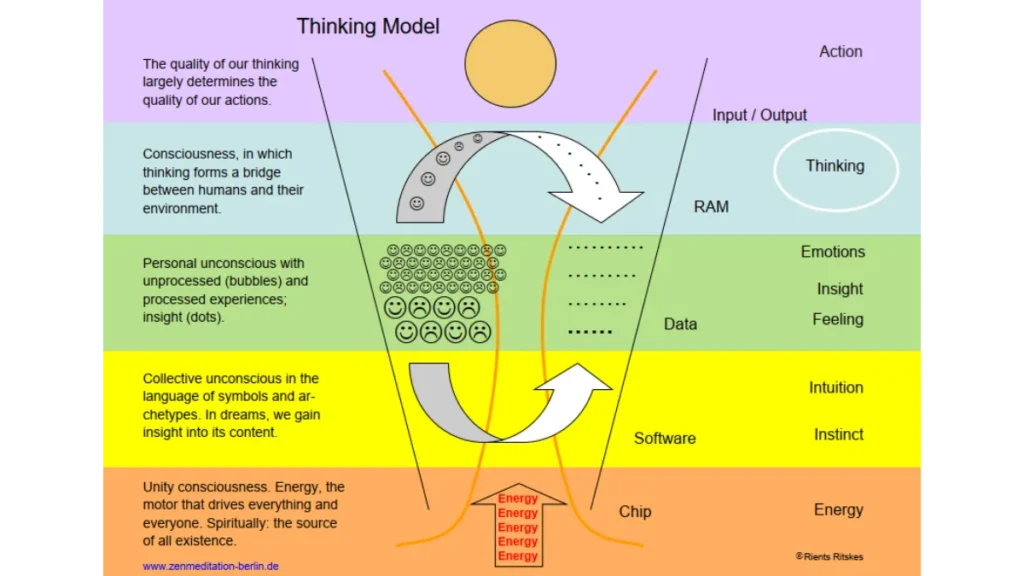 Thinking Model

The quality of our thinking largely determines the quality of our actions.

Action

Input / Output

Consciousness, in which thinking forms a bridge between humans and their environment.

RAM

Thinking

Personal unconscious with unprocessed (bubbles) and processed experiences; insight (dots).

Data

Emotions

Insight

Feeling

Collective unconscious in the language of symbols and archetypes. In dreams, we gain insight into its content.

Software

Intuition

Instinct

Unity consciousness. Energy, the motor that drives everything and everyone. Spiritually: the source of all existence.

Energy
Energy
Energy
Energy
Energy

Chip

Energy

www.zenmeditation-berlin.de

© Rients Ritskes